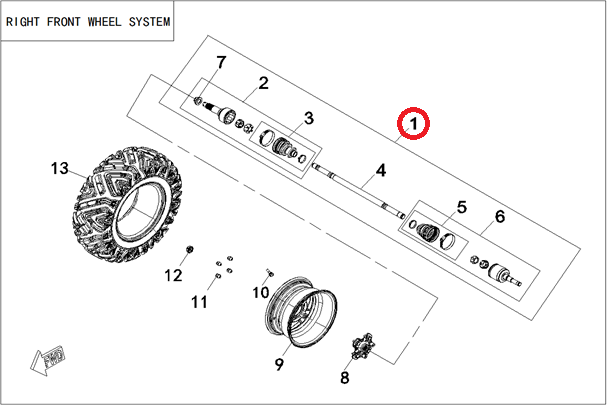 RIGHT FRONT WHEEL SYSTEM

7
2
3
1
13
4
5
6
12
11
10
9
8
FWD